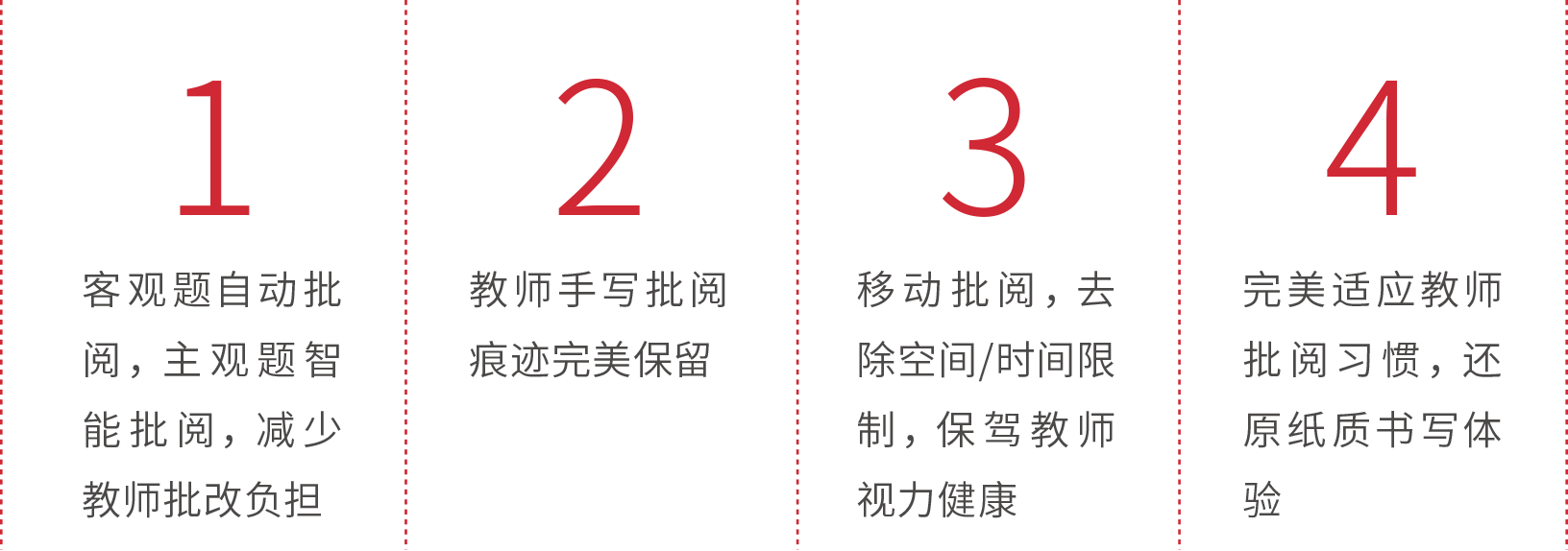 1

客观题自动批阅，主观题智能批阅，减少教师批改负担

2

教师手写批阅痕迹完美保留

3

移动批阅，去除空间/时间限制，保驾教师视力健康

4

完美适应教师批阅习惯，还原纸质书写体验