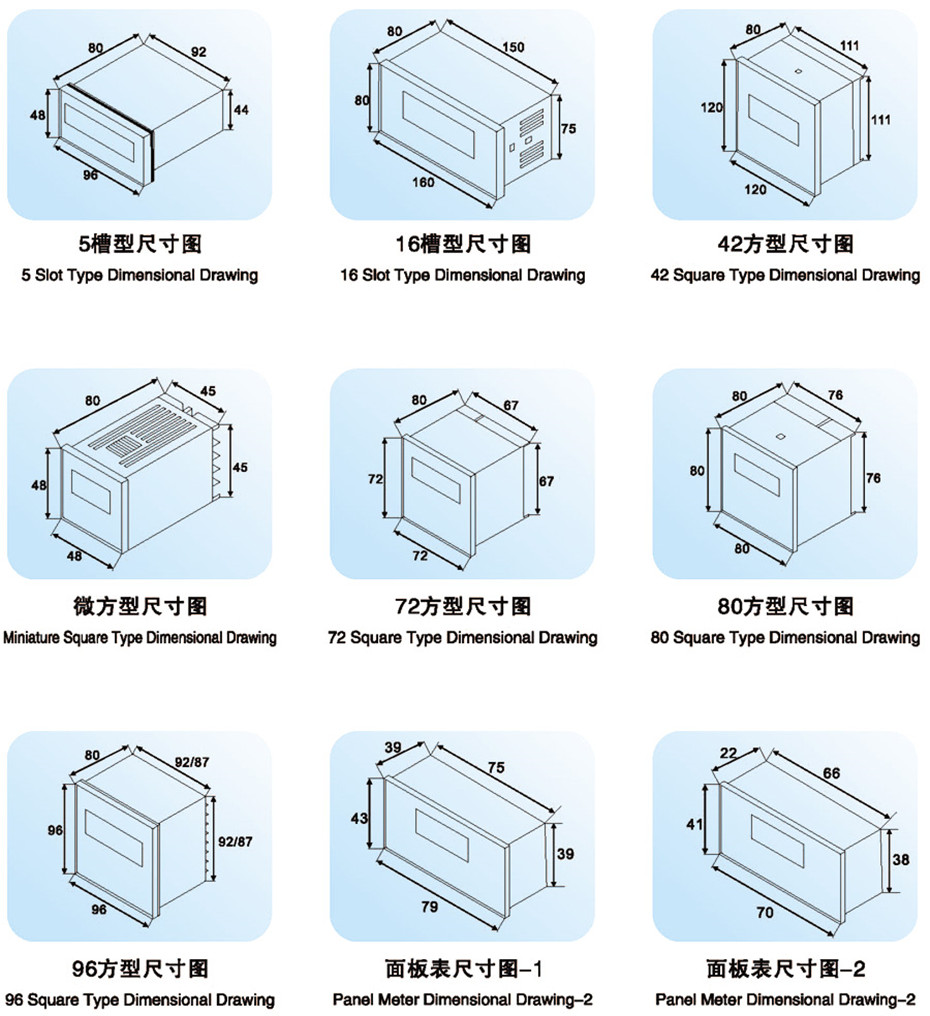 80
92
48
44
96

5槽型尺寸图
5 Slot Type Dimensional Drawing

80
150
80
75
160

16槽型尺寸图
16 Slot Type Dimensional Drawing

80
111
120
111
120

42方型尺寸图
42 Square Type Dimensional Drawing

80
45
48
45
48

微方型尺寸图
Miniature Square Type Dimensional Drawing

80
67
72
67
72

72方型尺寸图
72 Square Type Dimensional Drawing

80
76
80
76
80

80方型尺寸图
80 Square Type Dimensional Drawing

80
92/87
96
92/87
96

96方型尺寸图
96 Square Type Dimensional Drawing

39
75
43
39
79

面板表尺寸图-1
Panel Meter Dimensional Drawing-2

22
66
41
38
70

面板表尺寸图-2
Panel Meter Dimensional Drawing-2