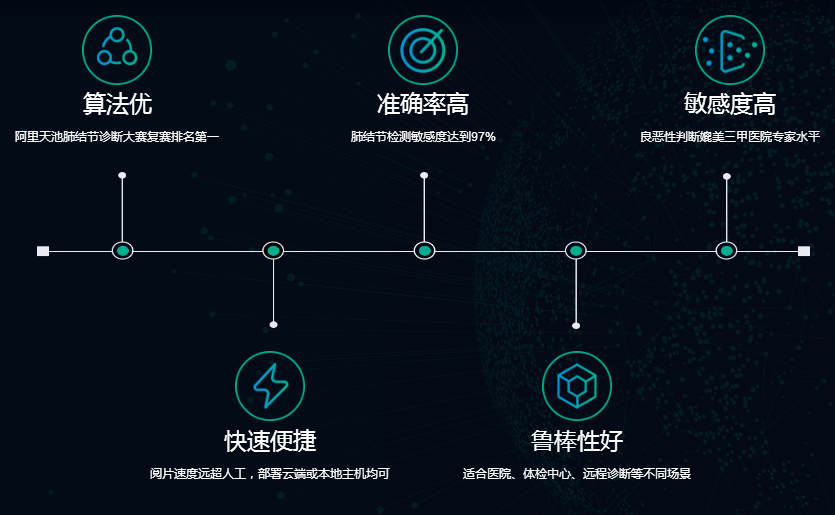 算法优
阿里天池肺结节诊断大赛复赛排名第一

准确率高
肺结节检测敏感度达到97%

敏感度高
良恶性判断媲美三甲医院专家水平

快速便捷
阅片速度远超人工，部署云端或本地主机均可

鲁棒性好
适合医院、体检中心、远程诊断等不同场景